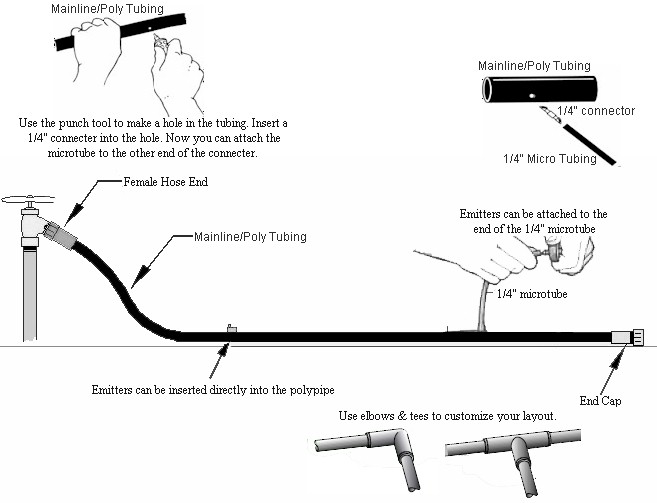 Mainline/Poly Tubing

Use the punch tool to make a hole in the tubing. Insert a 1/4" connecter into the hole. Now you can attach the microtube to the other end of the connecter.

Mainline/Poly Tubing

1/4" connector

1/4" Micro Tubing

Female Hose End

Mainline/Poly Tubing

Emitters can be attached to the end of the 1/4" microtube

1/4" microtube

Emitters can be inserted directly into the polypipe

End Cap

Use elbows & tees to customize your layout.