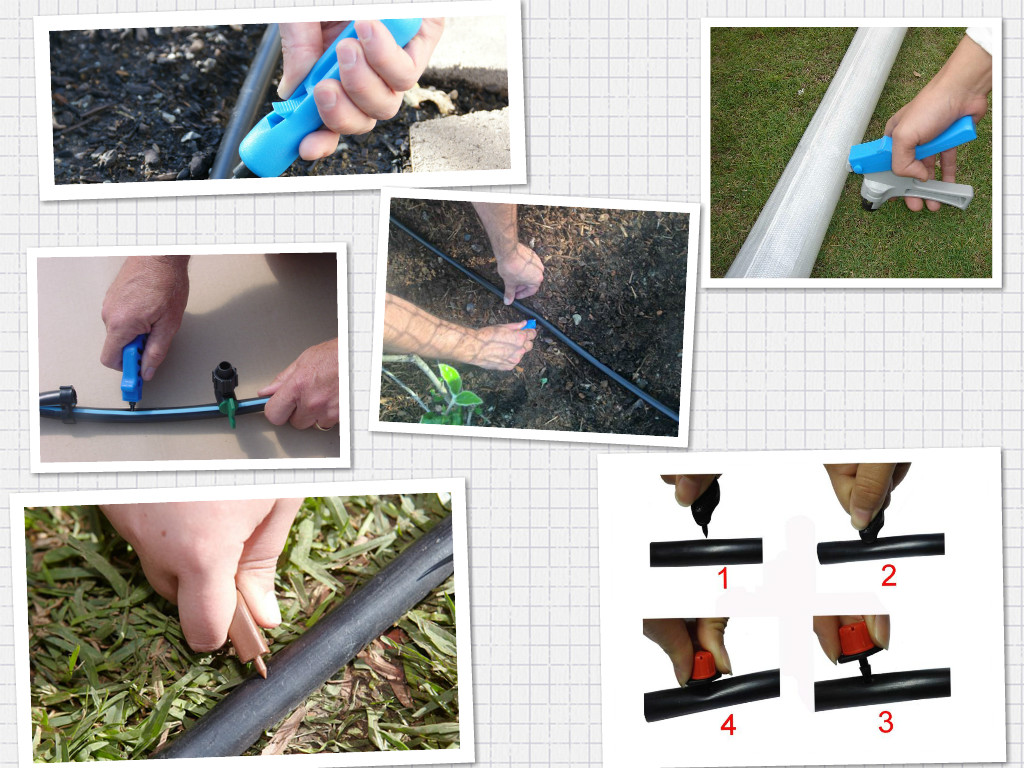 1
2
4
3